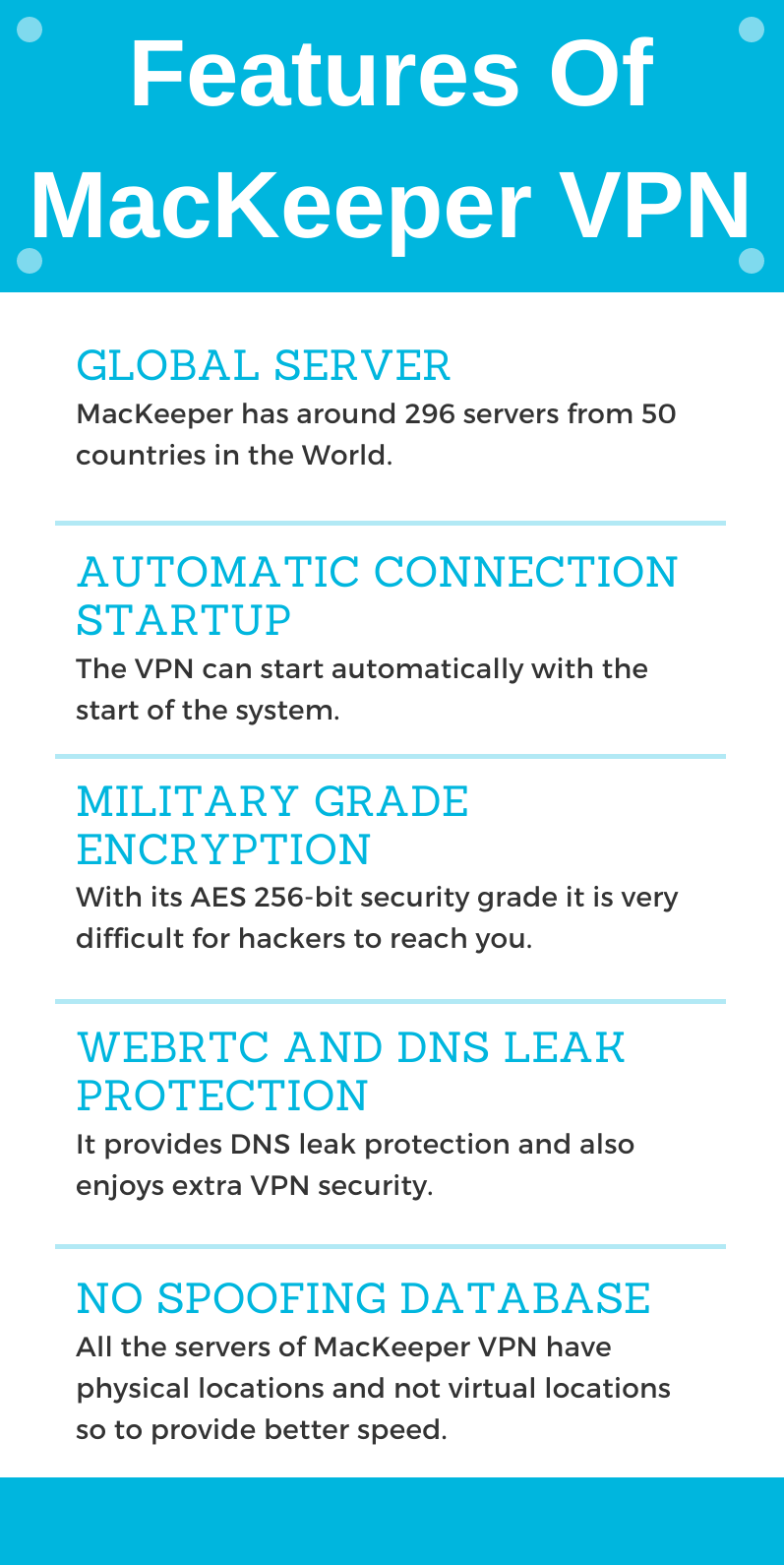 Features Of MacKeeper VPN

GLOBAL SERVER

MacKeeper has around 296 servers from 50 countries in the World.

AUTOMATIC CONNECTION STARTUP

The VPN can start automatically with the start of the system.

MILITARY GRADE ENCRYPTION

With its AES 256-bit security grade it is very difficult for hackers to reach you.

WEBRTC AND DNS LEAK PROTECTION

It provides DNS leak protection and also enjoys extra VPN security.

NO SPOOFING DATABASE

All the servers of MacKeeper VPN have physical locations and not virtual locations so to provide better speed.